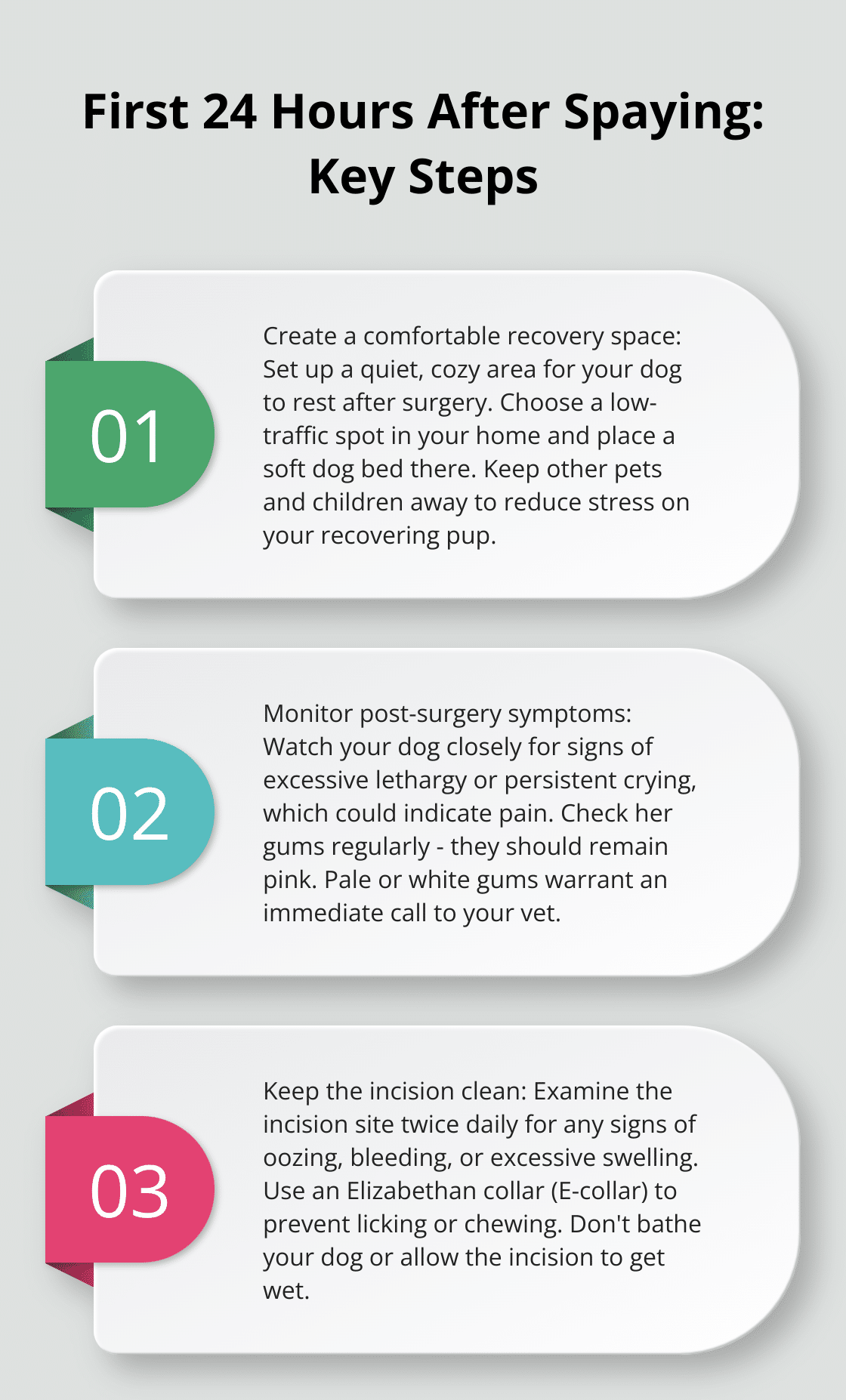 First 24 Hours After Spaying: Key Steps

01

Create a comfortable recovery space: Set up a quiet, cozy area for your dog to rest after surgery. Choose a low-traffic spot in your home and place a soft dog bed there. Keep other pets and children away to reduce stress on your recovering pup.

02

Monitor post-surgery symptoms: Watch your dog closely for signs of excessive lethargy or persistent crying, which could indicate pain. Check her gums regularly - they should remain pink. Pale or white gums warrant an immediate call to your vet.

03

Keep the incision clean: Examine the incision site twice daily for any signs of oozing, bleeding, or excessive swelling. Use an Elizabethan collar (E-collar) to prevent licking or chewing. Don't bathe your dog or allow the incision to get wet.